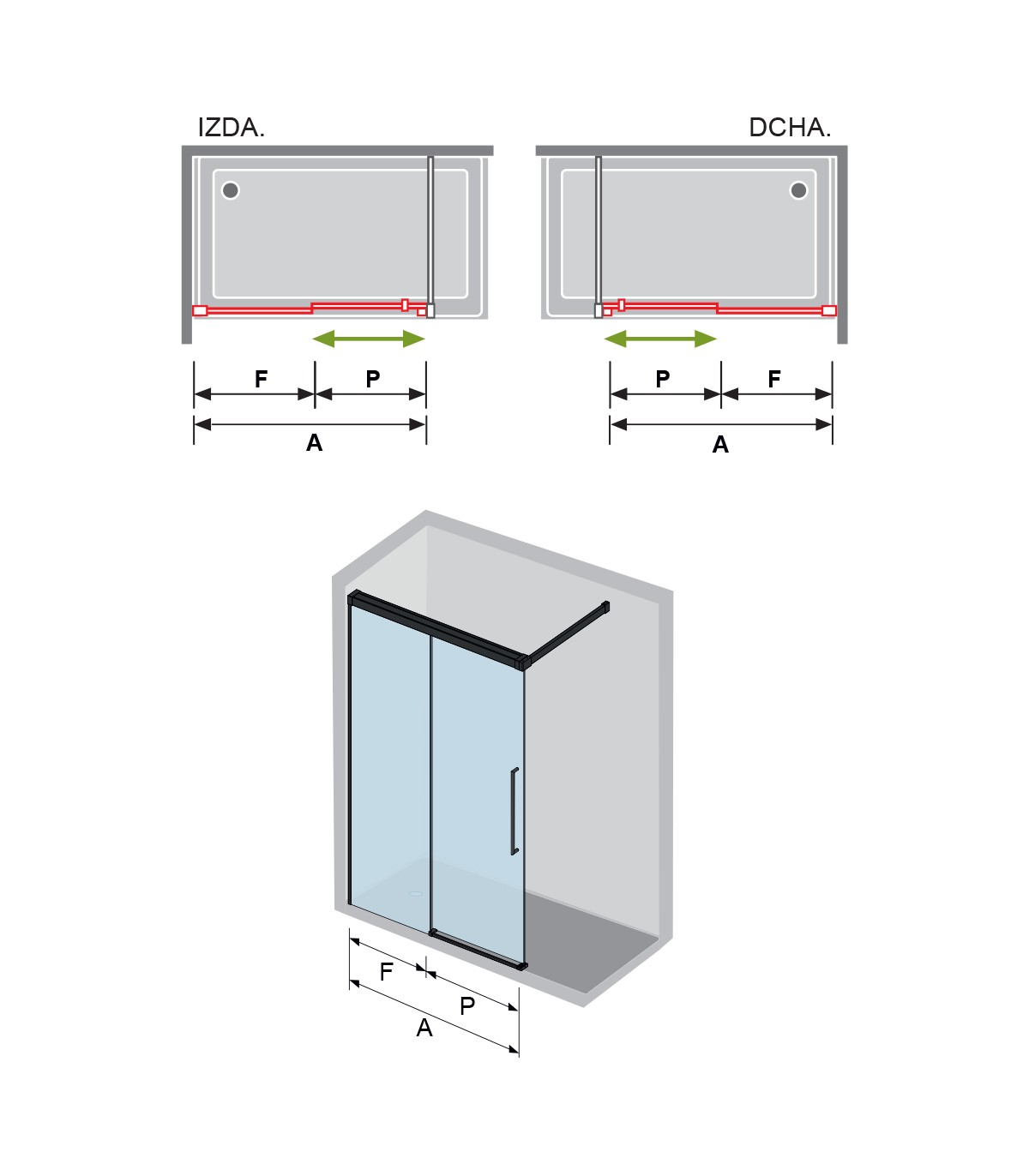 IZDA.

DCHA.

F P

A

P F

A

F

P

A